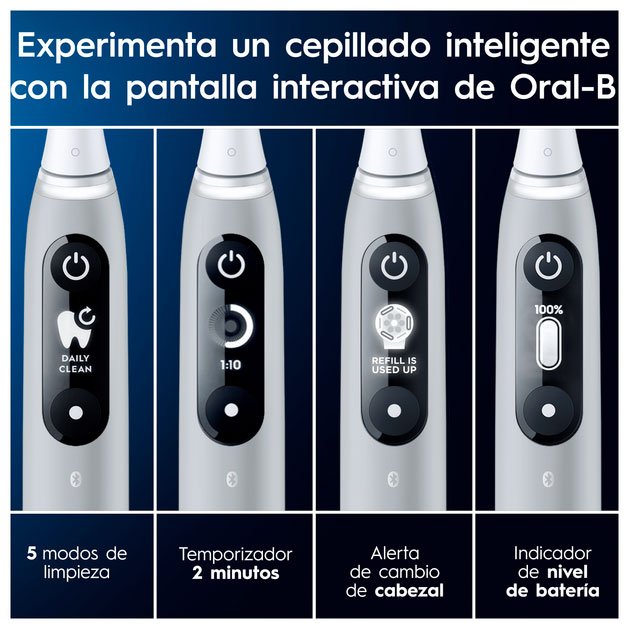 Experimenta un cepillado inteligente con la pantalla interactiva de Oral-B

DAILY CLEAN

1:10

REFILL IS USED UP

100%

5 modos de limpieza

Temporizador 2 minutos

Alerta de cambio de cabezal

Indicador de nivel de batería